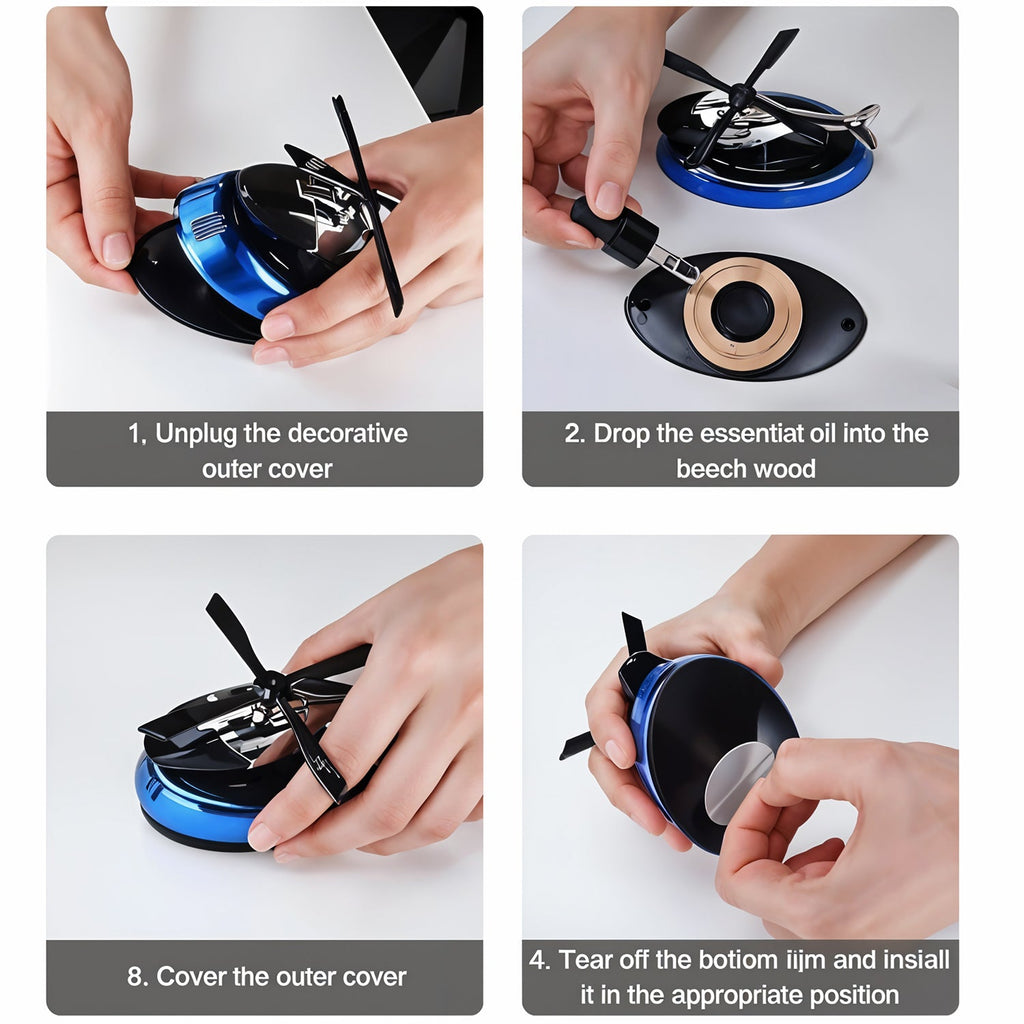 1, Unplug the decorative outer cover

2. Drop the essentiat oil into the beech wood

8. Cover the outer cover

4. Tear off the botiom iijm and insiall it in the appropriate position